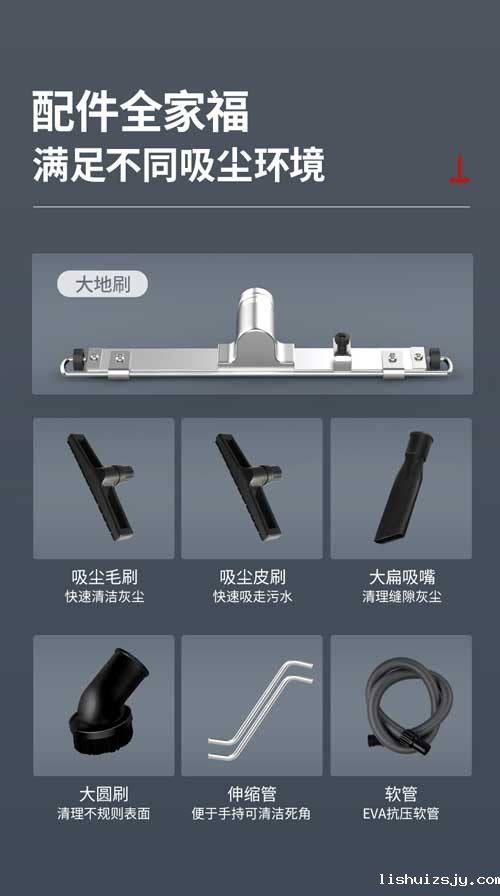 配件全家福
满足不同吸尘环境

大地刷

吸尘毛刷
快速清洁灰尘

吸尘皮刷
快速吸走污水

大扁吸嘴
清理缝隙灰尘

大圆刷
清理不规则表面

伸缩管
便于手持可清洁死角

软管
EVA抗压软管

lishuizsjy.com