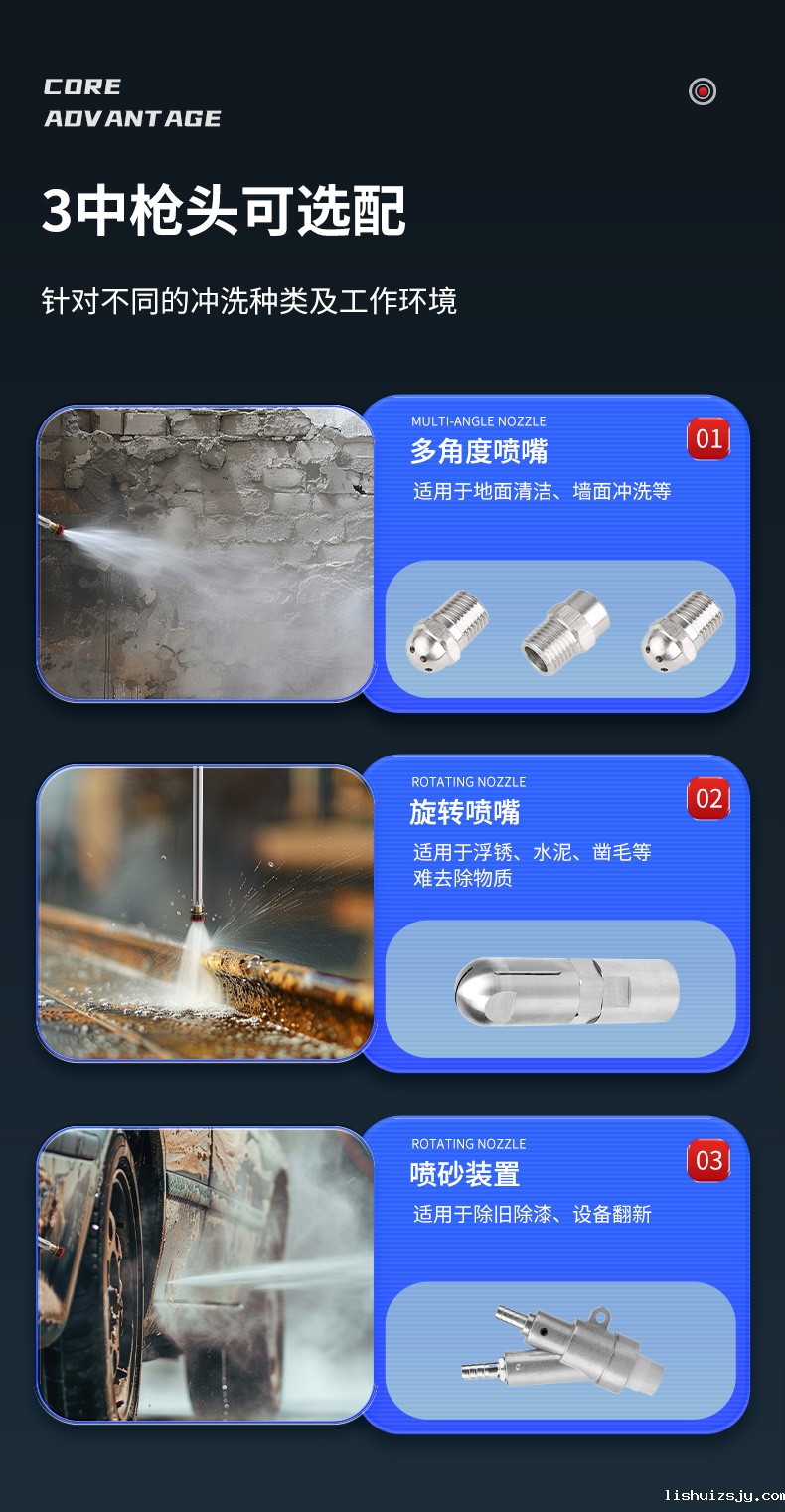 CORE
ADVANTAGE

3中枪头可选配

针对不同的冲洗种类及工作环境

MULTI-ANGLE NOZZLE
多角度喷嘴
01
适用于地面清洁、墙面冲洗等

ROTATING NOZZLE
旋转喷嘴
02
适用于浮锈、水泥、凿毛等难去除物质

ROTATING NOZZLE
喷砂装置
03
适用于除旧除漆、设备翻新

lishuizsjy.com