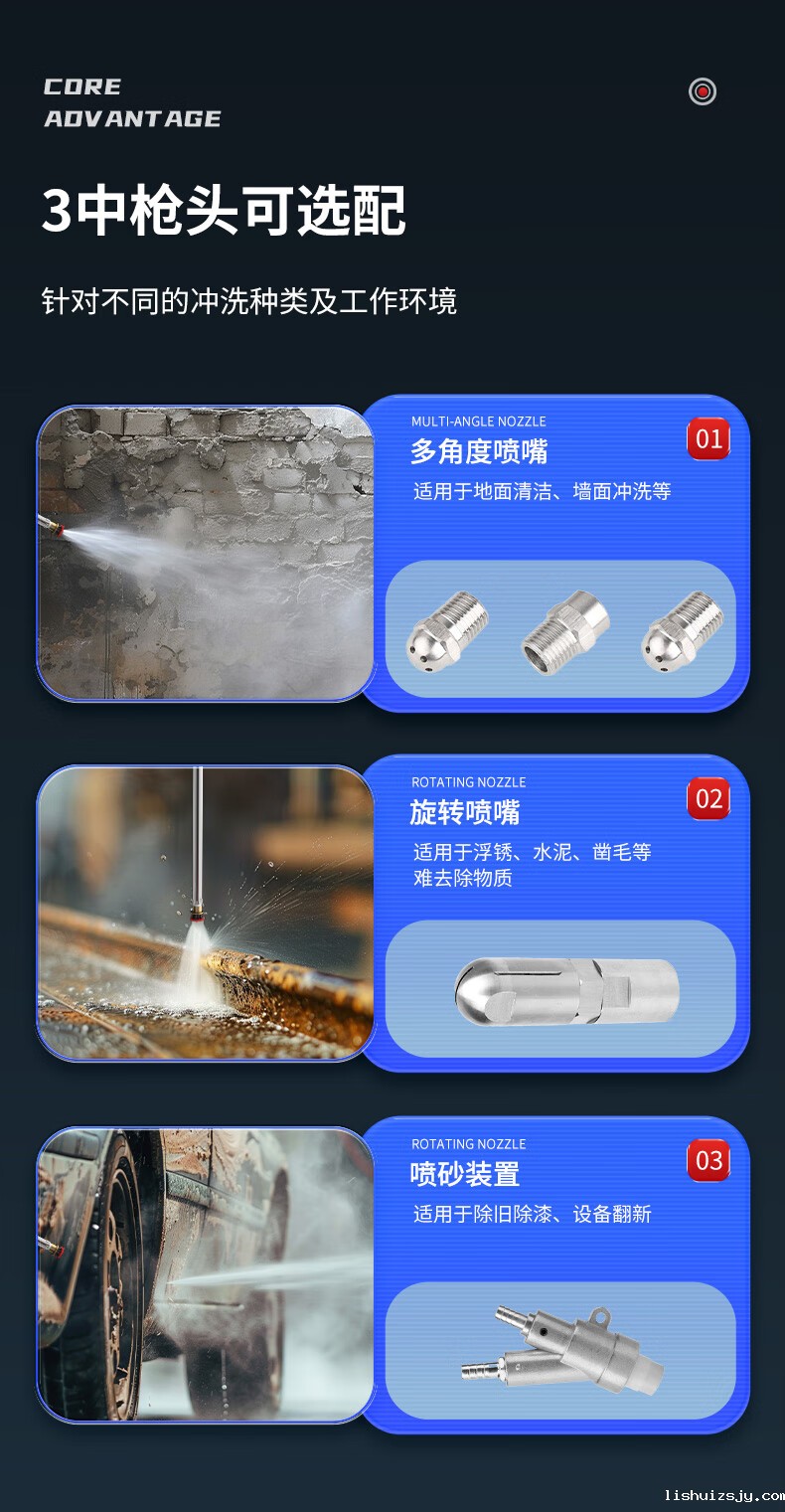 CORE
ADVANTAGE

3中枪头可选配

针对不同的冲洗种类及工作环境

MULTI-ANGLE NOZZLE
多角度喷嘴
01
适用于地面清洁、墙面冲洗等

ROTATING NOZZLE
旋转喷嘴
02
适用于浮锈、水泥、凿毛等难去除物质

ROTATING NOZZLE
喷砂装置
03
适用于除旧除漆、设备翻新

lishuizsjy.com