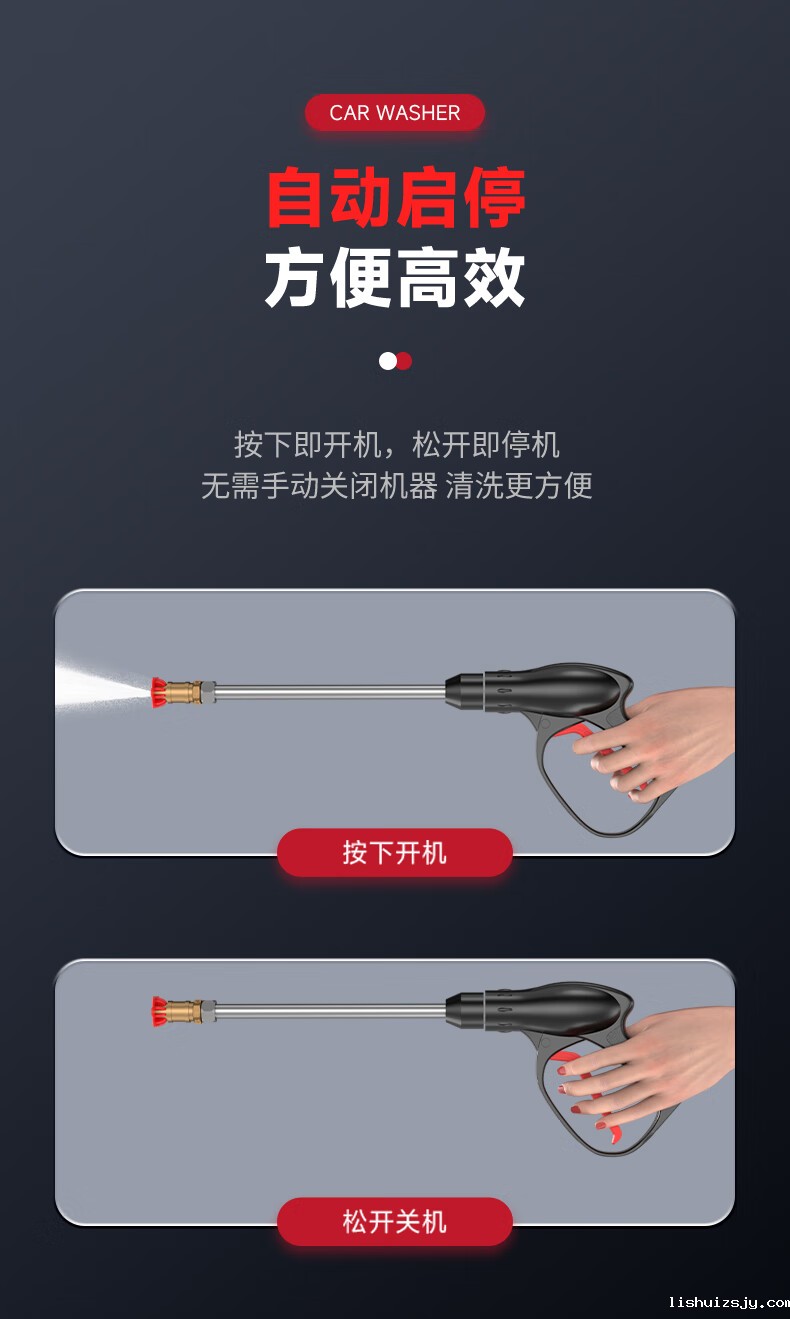 CAR WASHER

自动启停
方便高效

按下即开机，松开即停机
无需手动关闭机器 清洗更方便

按下开机

松开关机

lishuizsjy.com