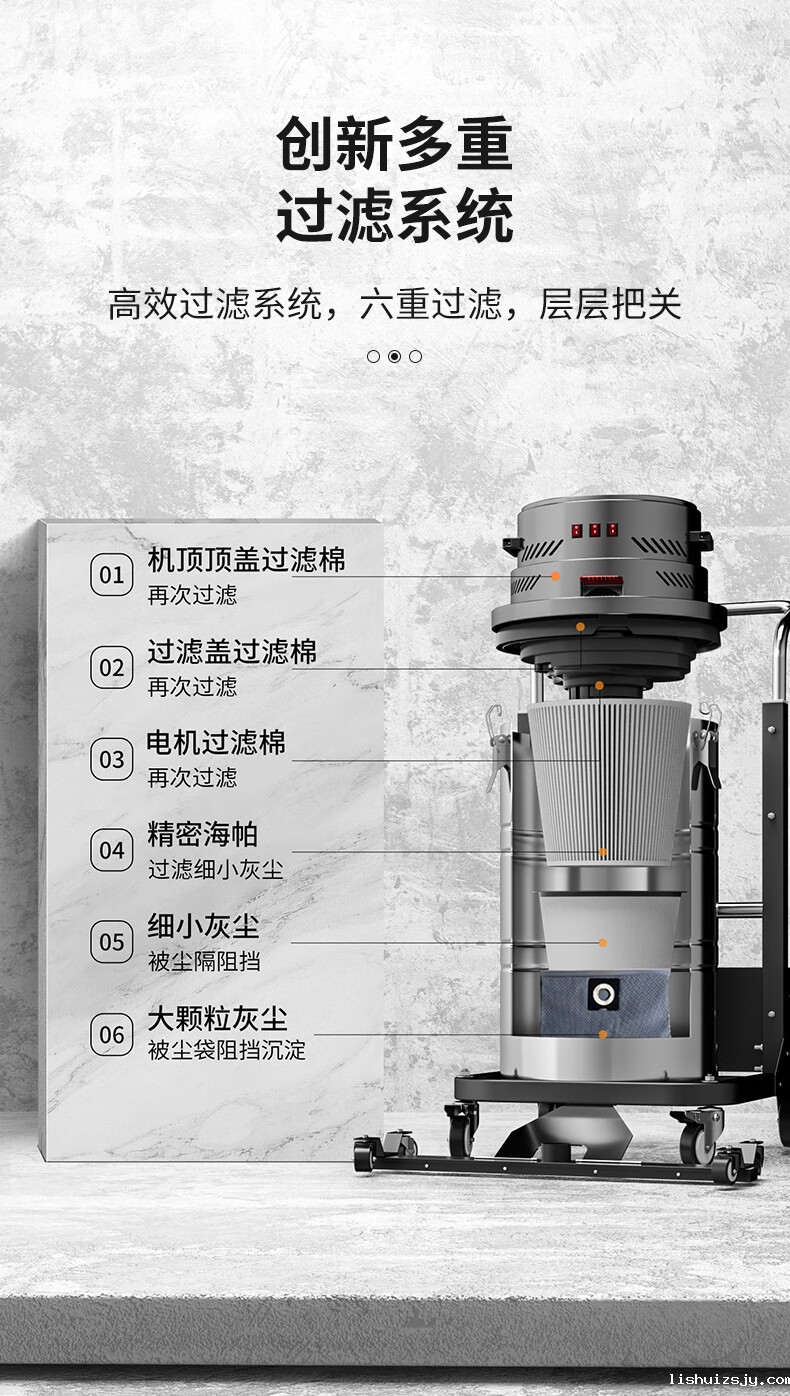 创新多重
过滤系统

高效过滤系统，六重过滤，层层把关

01 机顶顶盖过滤棉
再次过滤

02 过滤盖过滤棉
再次过滤

03 电机过滤棉
再次过滤

04 精密海帕
过滤细小灰尘

05 细小灰尘
被尘隔阻挡

06 大颗粒灰尘
被尘袋阻挡沉淀

lishuizsjy.com